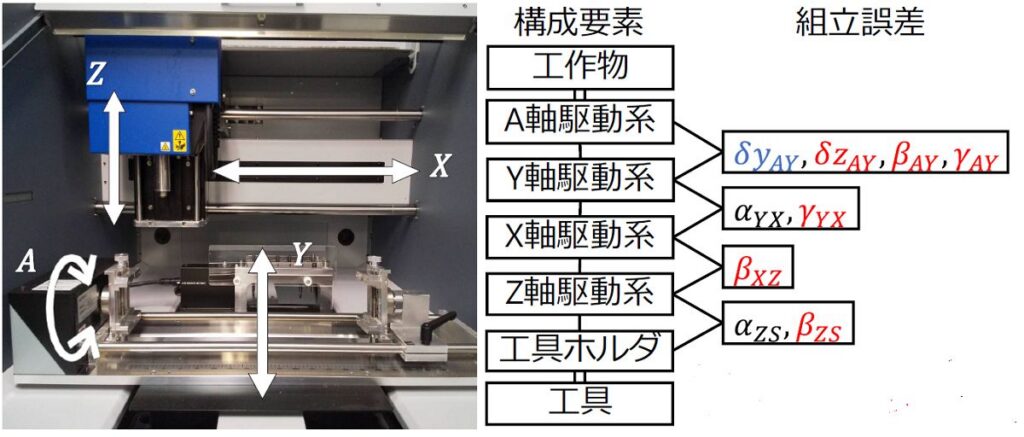 Z

X

A

Y

構成要素

組立誤差

工作物

A軸駆動系

Y軸駆動系

X軸駆動系

Z軸駆動系

工具ホルダ

工具

$\delta y_{AY}, \delta z_{AY}, \beta_{AY}, \gamma_{AY}$

$\alpha_{YX}, \gamma_{YX}$

$\beta_{XZ}$

$\alpha_{ZS}, \beta_{ZS}$